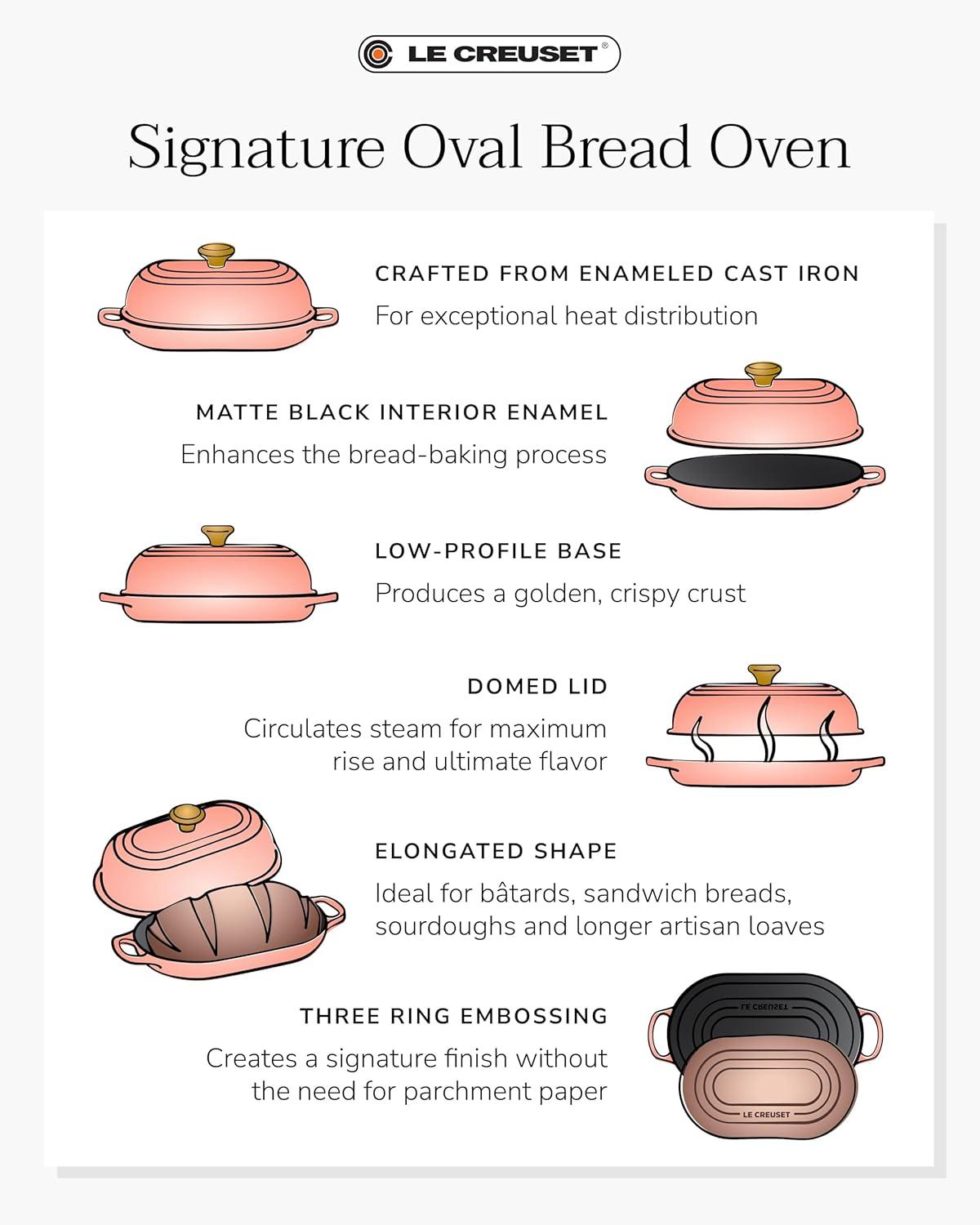 LE CREUSET®

Signature Oval Bread Oven

CRAFTED FROM ENAMELED CAST IRON
For exceptional heat distribution

MATTE BLACK INTERIOR ENAMEL
Enhances the bread-baking process

LOW-PROFILE BASE
Produces a golden, crispy crust

DOMED LID
Circulates steam for maximum rise and ultimate flavor

ELONGATED SHAPE
Ideal for bâtards, sandwich breads, sourdoughs and longer artisan loaves

THREE RING EMBOSSING
Creates a signature finish without the need for parchment paper

LE CREUSET

LE CREUSET